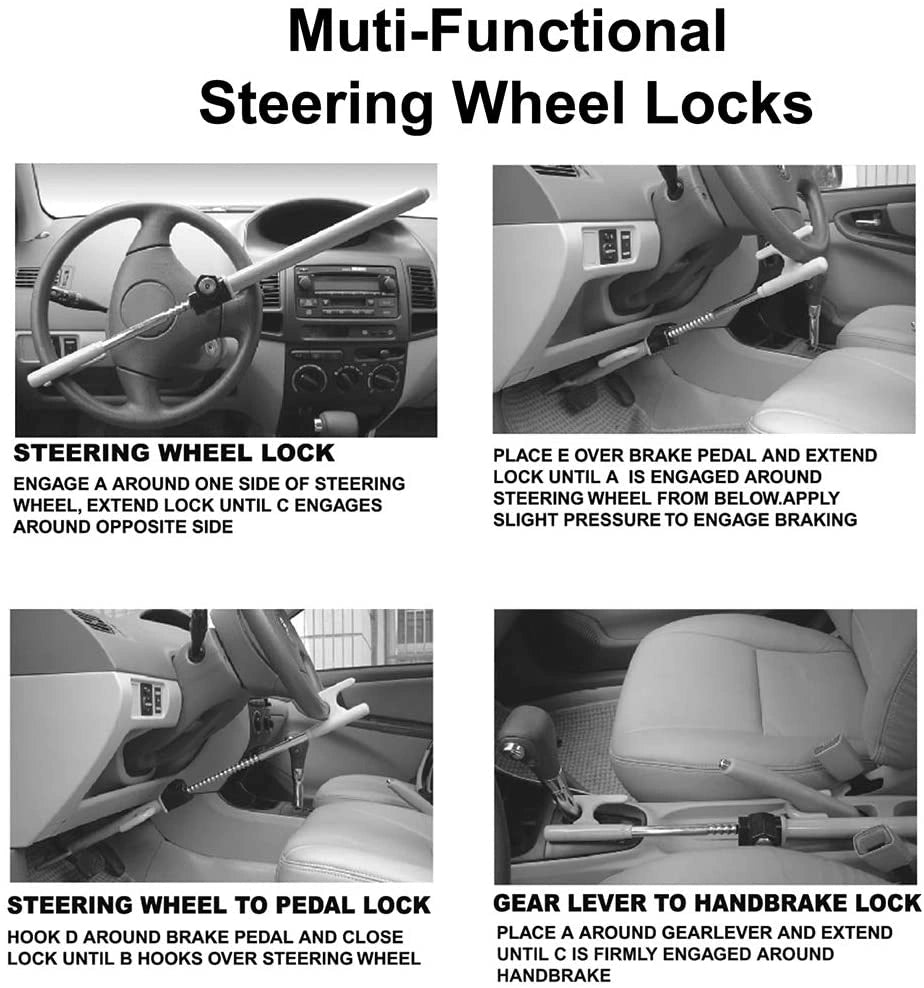 Muti-Functional
Steering Wheel Locks

STEERING WHEEL LOCK
ENGAGE A AROUND ONE SIDE OF STEERING WHEEL, EXTEND LOCK UNTIL C ENGAGES AROUND OPPOSITE SIDE

PLACE E OVER BRAKE PEDAL AND EXTEND LOCK UNTIL A IS ENGAGED AROUND STEERING WHEEL FROM BELOW.APPLY SLIGHT PRESSURE TO ENGAGE BRAKING

STEERING WHEEL TO PEDAL LOCK
HOOK D AROUND BRAKE PEDAL AND CLOSE LOCK UNTIL B HOOKS OVER STEERING WHEEL

GEAR LEVER TO HANDBRAKE LOCK
PLACE A AROUND GEARLEVER AND EXTEND UNTIL C IS FIRMLY ENGAGED AROUND HANDBRAKE