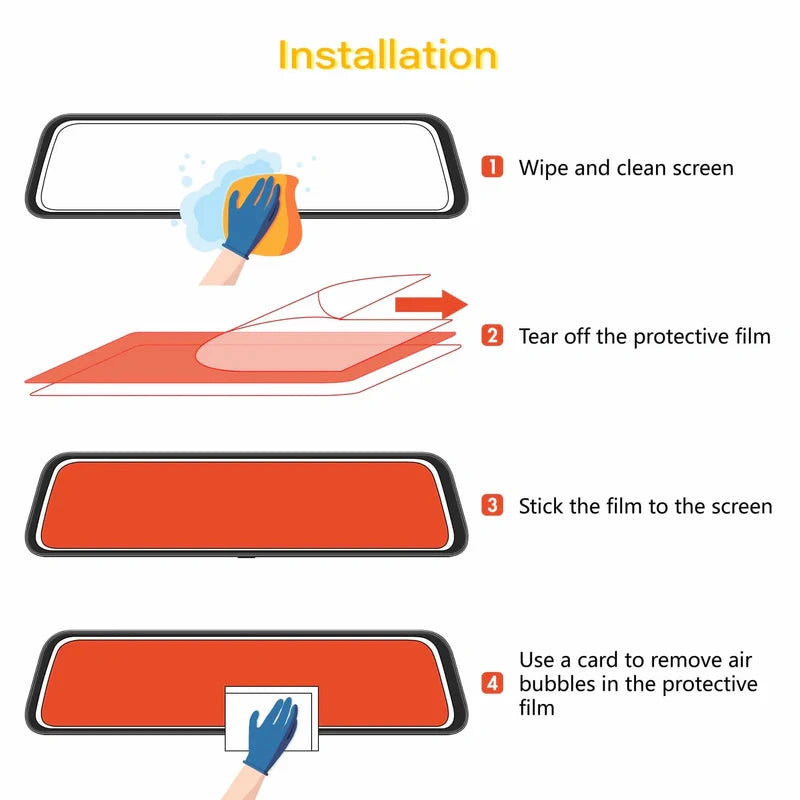 Installation

1 Wipe and clean screen

2 Tear off the protective film

3 Stick the film to the screen

4 Use a card to remove air bubbles in the protective film